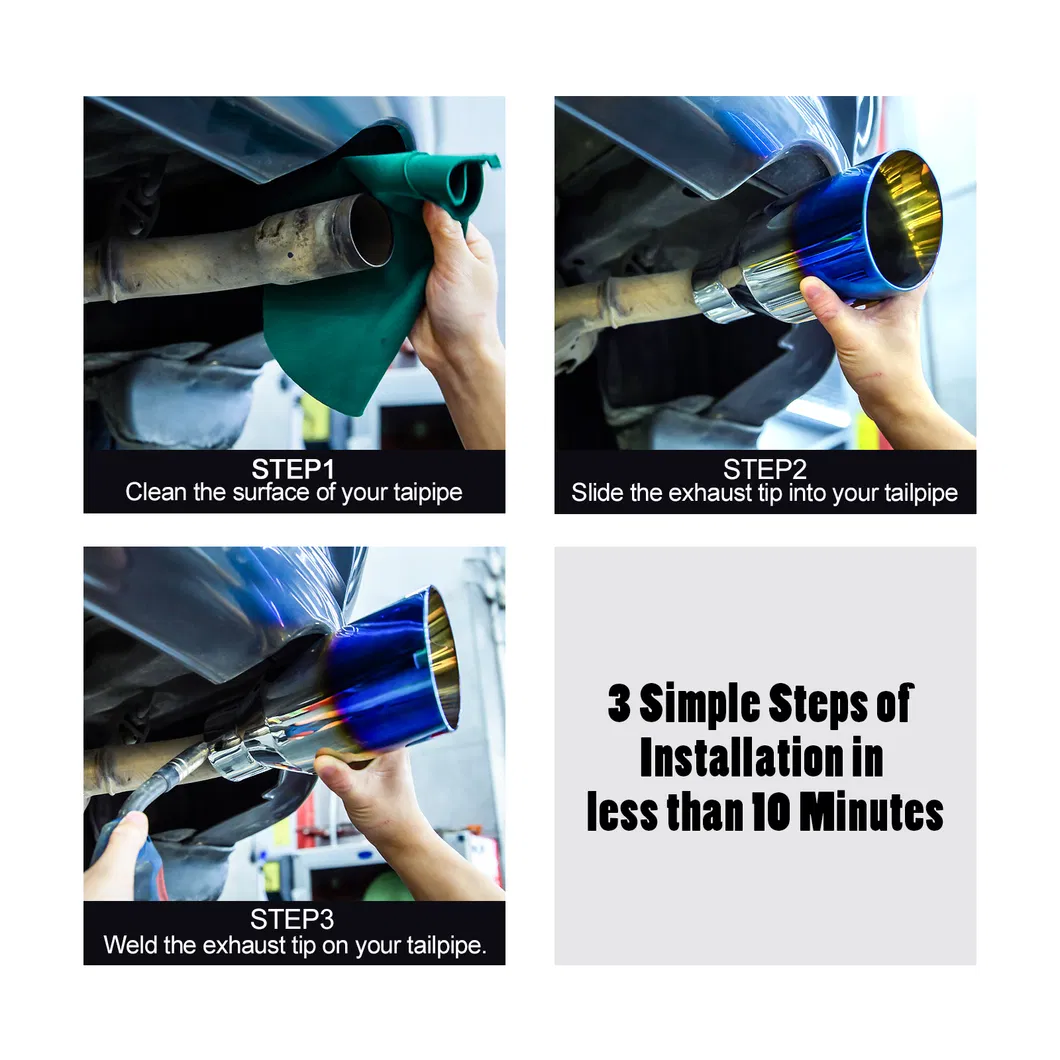 STEP1
Clean the surface of your taipipe

STEP2
Slide the exhaust tip into your tailpipe

STEP3
Weld the exhaust tip on your tailpipe.

3 Simple Steps of Installation in less than 10 Minutes