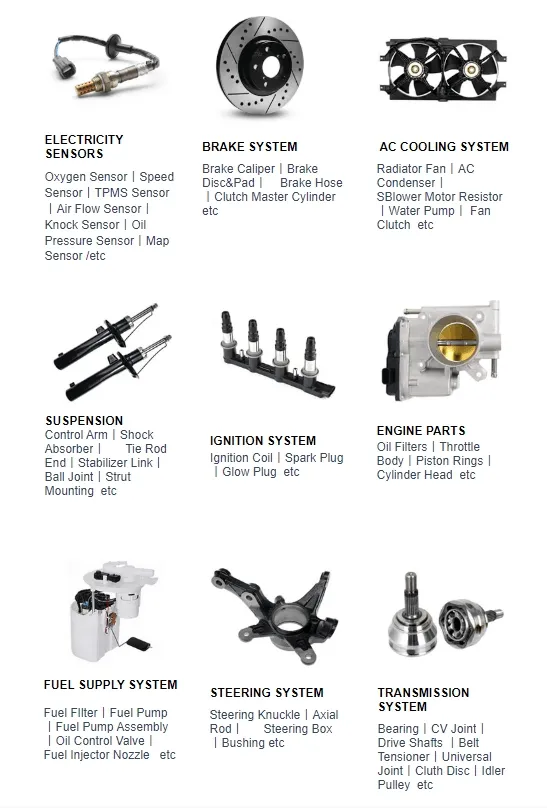 ELECTRICITY SENSORS

Oxygen Sensor | Speed Sensor | TPMS Sensor | Air Flow Sensor | Knock Sensor | Oil Pressure Sensor | Map Sensor /etc

BRAKE SYSTEM

Brake Caliper | Brake Disc&Pad | Brake Hose | Clutch Master Cylinder etc

AC COOLING SYSTEM

Radiator Fan | AC Condenser | SBlower Motor Resistor | Water Pump | Fan Clutch etc

SUSPENSION

Control Arm | Shock Absorber | Tie Rod End | Stabilizer Link | Ball Joint | Strut Mounting etc

IGNITION SYSTEM

Ignition Coil | Spark Plug | Glow Plug etc

ENGINE PARTS

Oil Filters | Throttle Body | Piston Rings | Cylinder Head etc

FUEL SUPPLY SYSTEM

Fuel FIlter | Fuel Pump | Fuel Pump Assembly | Oil Control Valve | Fuel Injector Nozzle etc

STEERING SYSTEM

Steering Knuckle | Axial Rod | Steering Box | Bushing etc

TRANSMISSION SYSTEM

Bearing | CV Joint | Drive Shafts | Belt Tensioner | Universal Joint | Cluth Disc | Idler Pulley etc