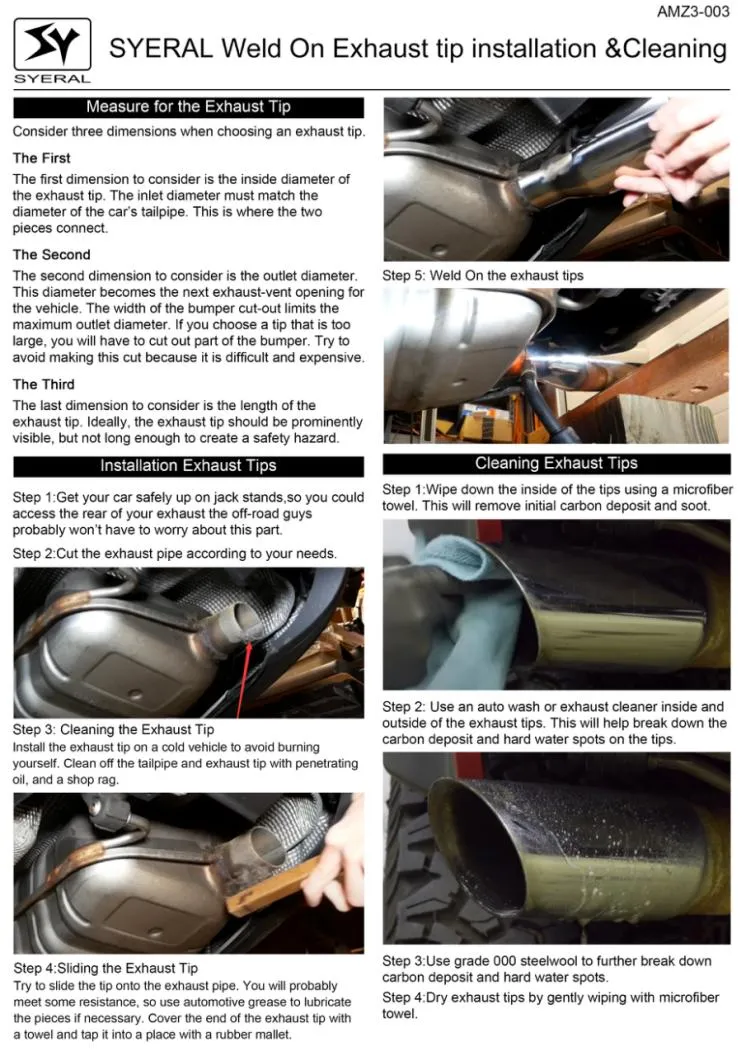 AMZ3-003

SY
SYERAL

SYERAL Weld On Exhaust tip installation &Cleaning

Measure for the Exhaust Tip

Consider three dimensions when choosing an exhaust tip.

The First

The first dimension to consider is the inside diameter of the exhaust tip. The inlet diameter must match the diameter of the car's tailpipe. This is where the two pieces connect.

The Second

The second dimension to consider is the outlet diameter. This diameter becomes the next exhaust-vent opening for the vehicle. The width of the bumper cut-out limits the maximum outlet diameter. If you choose a tip that is too large, you will have to cut out part of the bumper. Try to avoid making this cut because it is difficult and expensive.

The Third

The last dimension to consider is the length of the exhaust tip. Ideally, the exhaust tip should be prominently visible, but not long enough to create a safety hazard.

Installation Exhaust Tips

Step 1:Get your car safely up on jack stands,so you could access the rear of your exhaust the off-road guys probably won't have to worry about this part.

Step 2:Cut the exhaust pipe according to your needs.

Step 3: Cleaning the Exhaust Tip
Install the exhaust tip on a cold vehicle to avoid burning yourself. Clean off the tailpipe and exhaust tip with penetrating oil, and a shop rag.

Step 4:Sliding the Exhaust Tip
Try to slide the tip onto the exhaust pipe. You will probably meet some resistance, so use automotive grease to lubricate the pieces if necessary. Cover the end of the exhaust tip with a towel and tap it into a place with a rubber mallet.

Step 5: Weld On the exhaust tips

Cleaning Exhaust Tips

Step 1:Wipe down the inside of the tips using a microfiber towel. This will remove initial carbon deposit and soot.

Step 2: Use an auto wash or exhaust cleaner inside and outside of the exhaust tips. This will help break down the carbon deposit and hard water spots on the tips.

Step 3:Use grade 000 steelwool to further break down carbon deposit and hard water spots.

Step 4:Dry exhaust tips by gently wiping with microfiber towel.