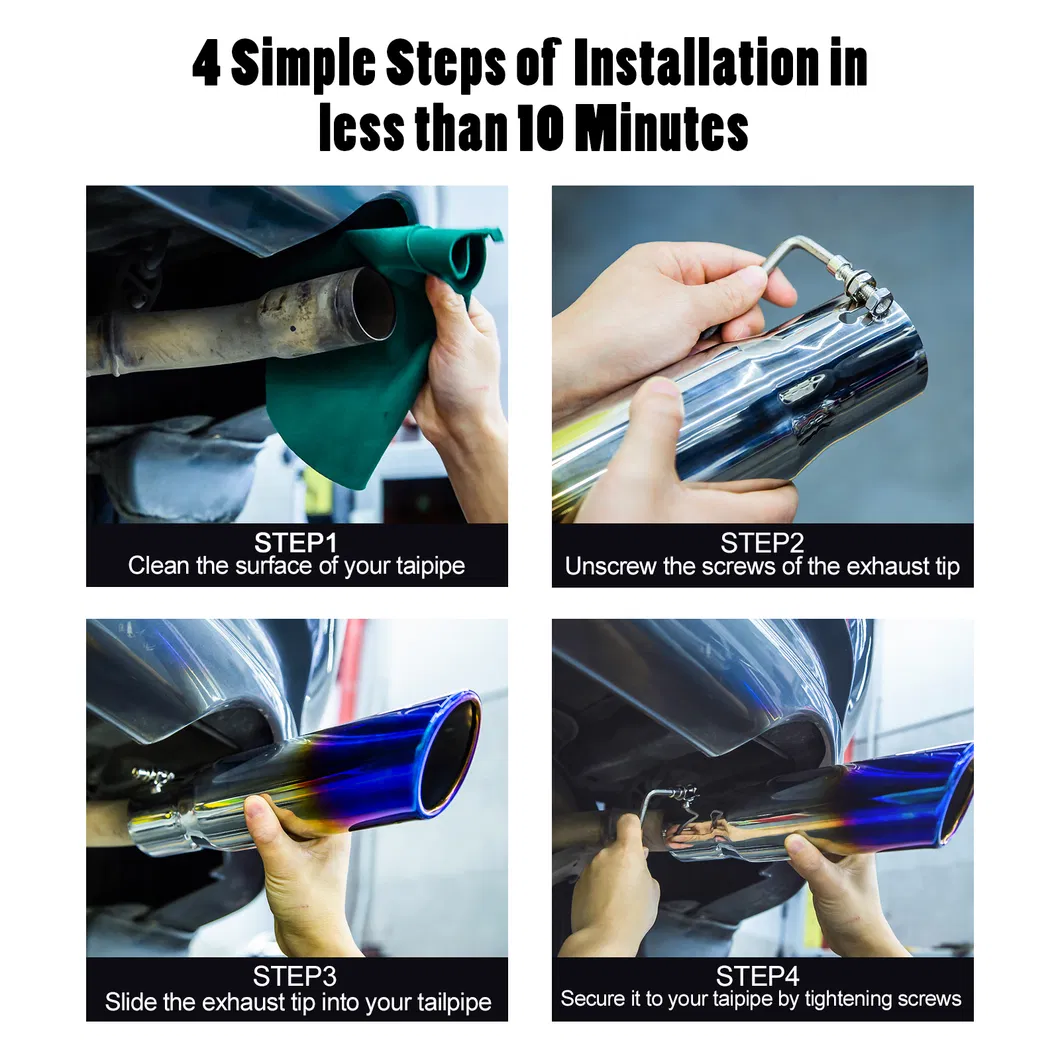 4 Simple Steps of Installation in less than 10 Minutes

STEP1
Clean the surface of your taipipe

STEP2
Unscrew the screws of the exhaust tip

STEP3
Slide the exhaust tip into your tailpipe

STEP4
Secure it to your taipipe by tightening screws