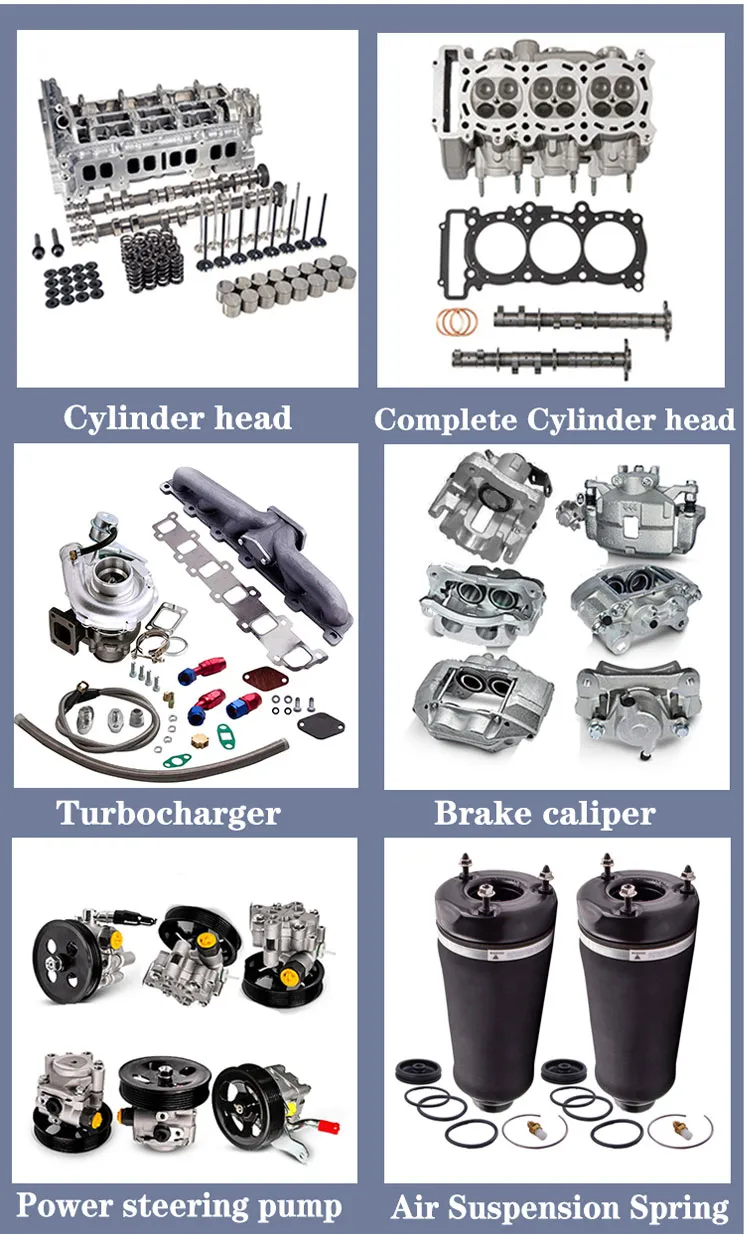 Cylinder head

Complete Cylinder head

Turbocharger

Brake caliper

Power steering pump

Air Suspension Spring