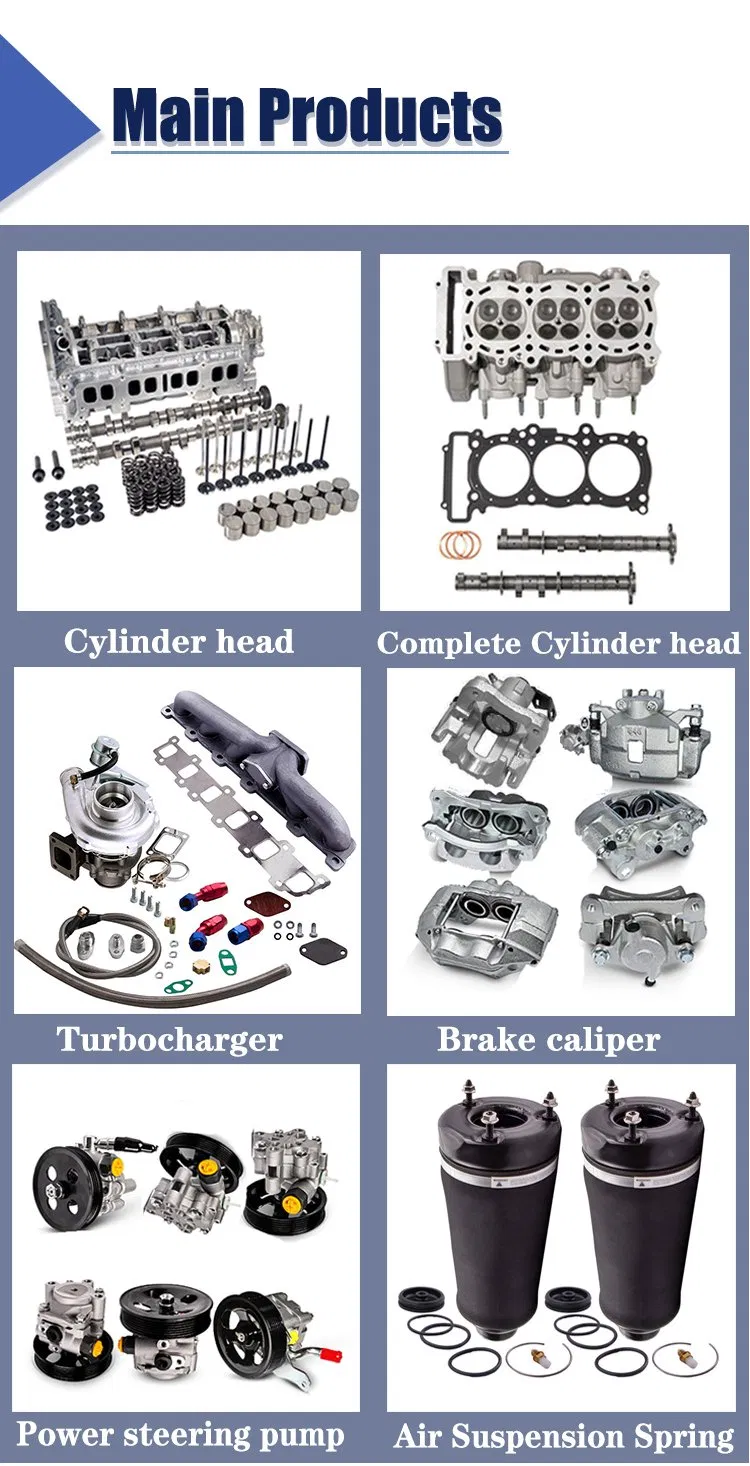 Main Products

Cylinder head

Complete Cylinder head

Turbocharger

Brake caliper

Power steering pump

Air Suspension Spring